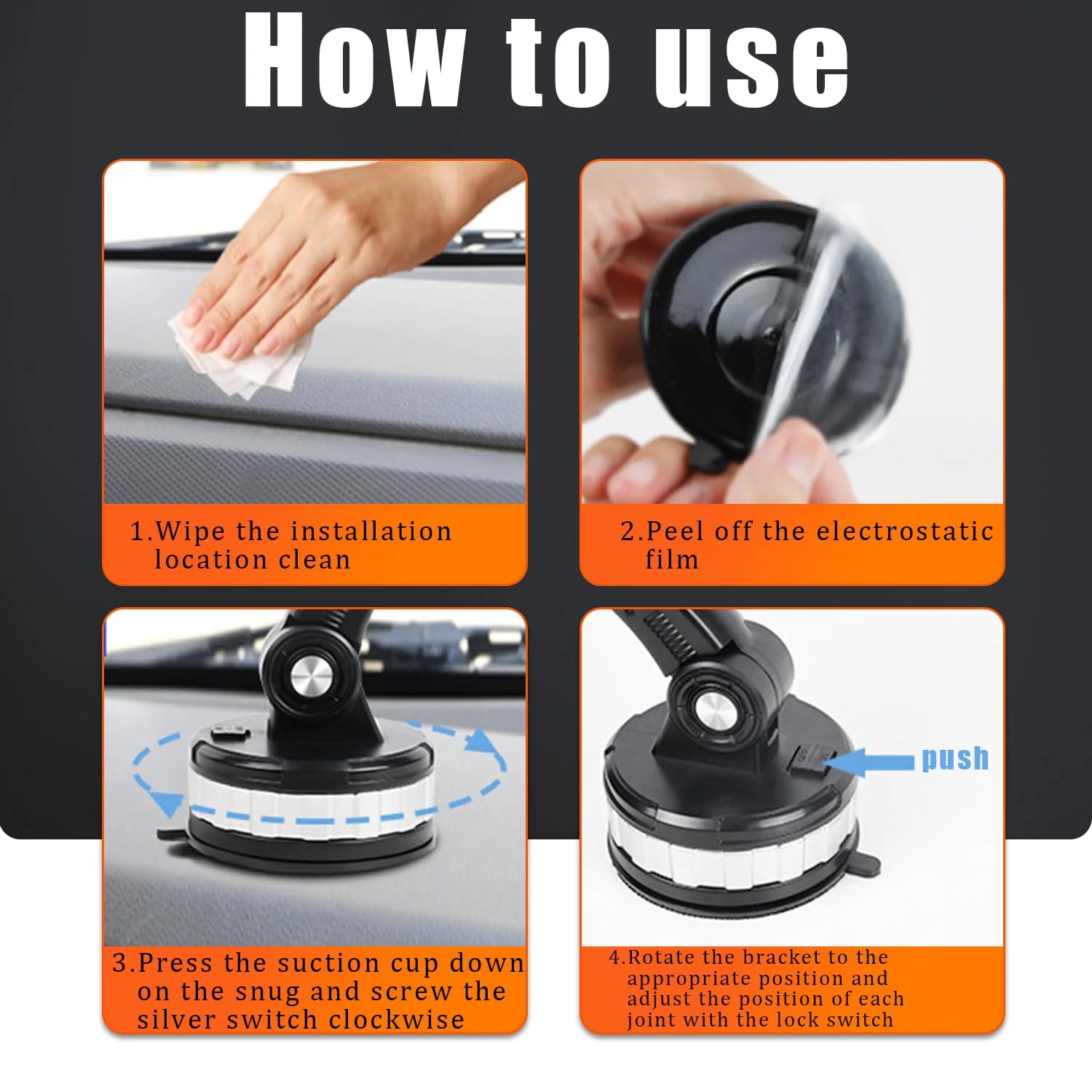 How to use

1.Wipe the installation location clean

2.Peel off the electrostatic film

3.Press the suction cup down on the snug and screw the silver switch clockwise

push

4.Rotate the bracket to the appropriate position and adjust the position of each joint with the lock switch