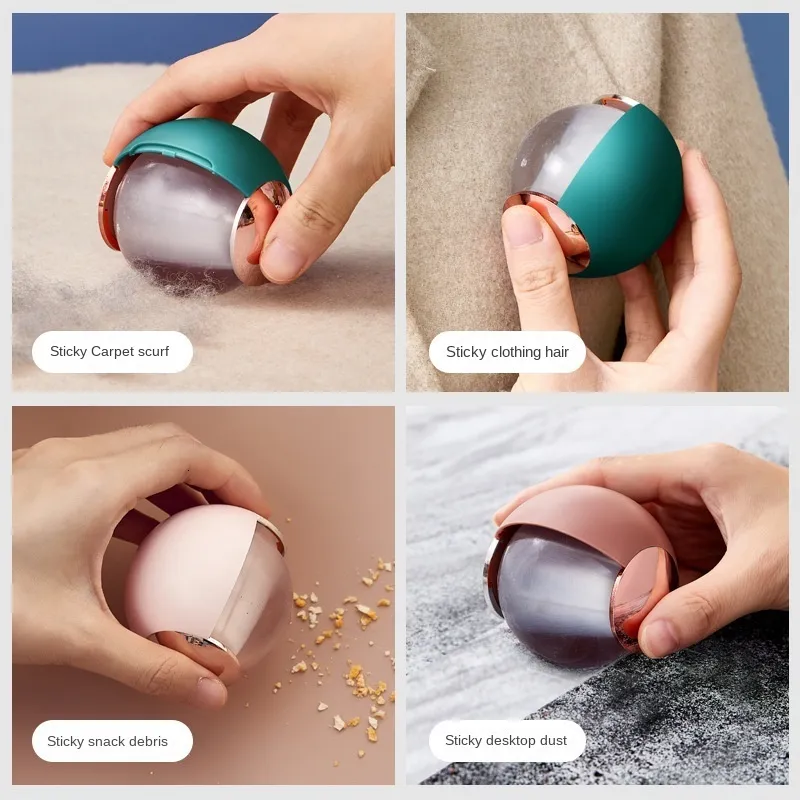 Sticky Carpet scurf

Sticky clothing hair

Sticky snack debris

Sticky desktop dust