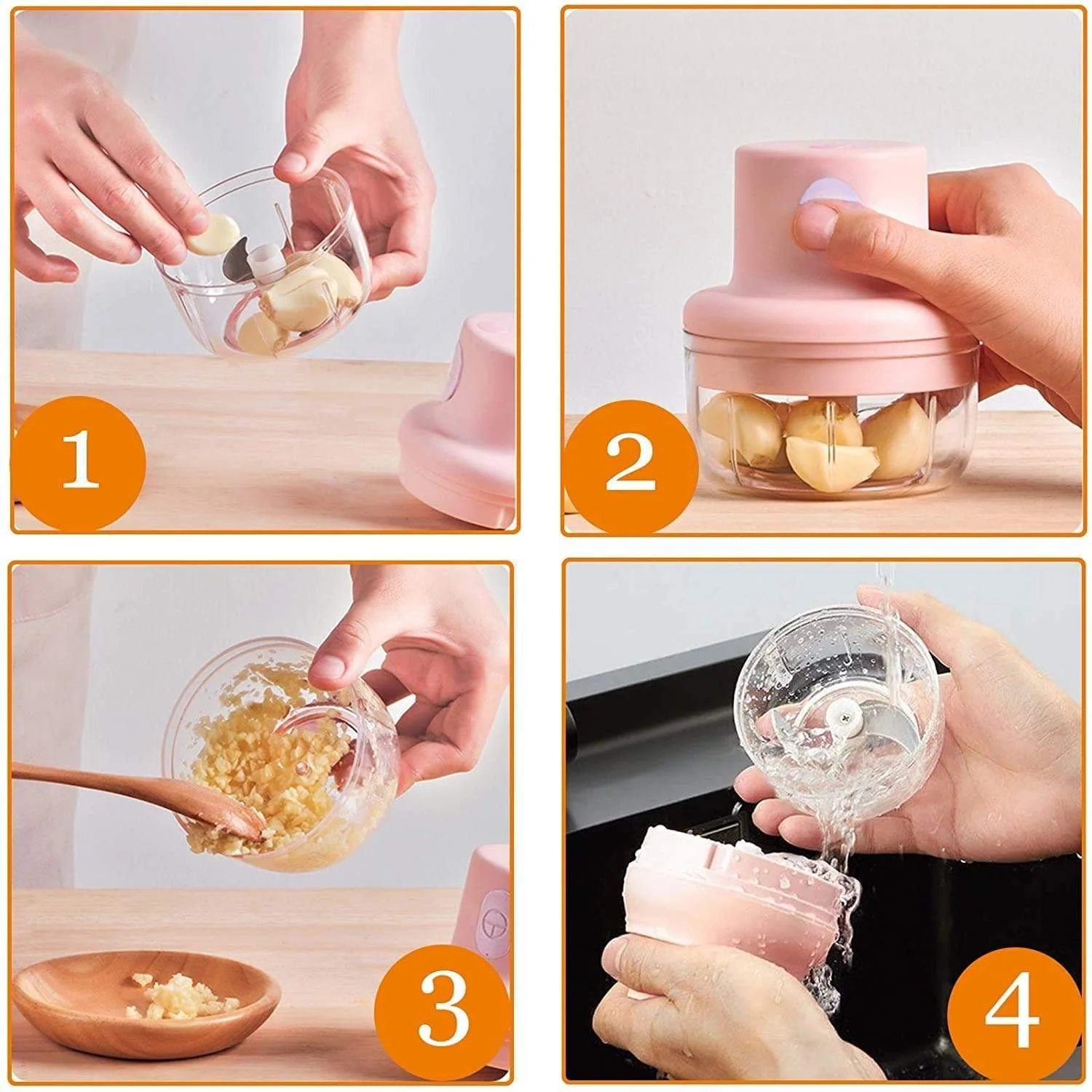 1

2

3

4